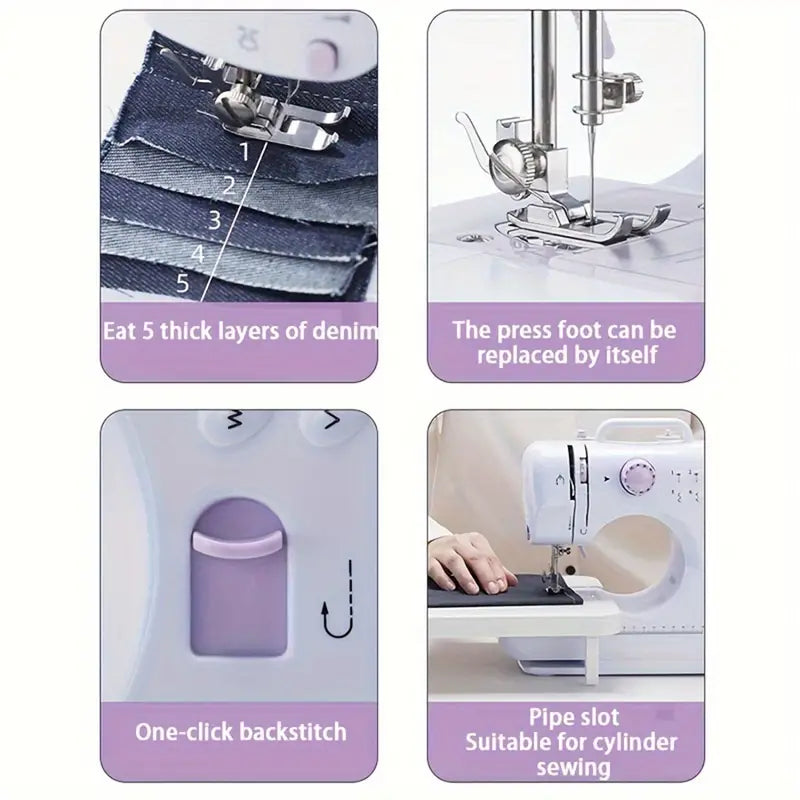 1
2
3
4
5

Eat 5 thick layers of denim

The press foot can be replaced by itself

One-click backstitch

Pipe slot
Suitable for cylinder sewing